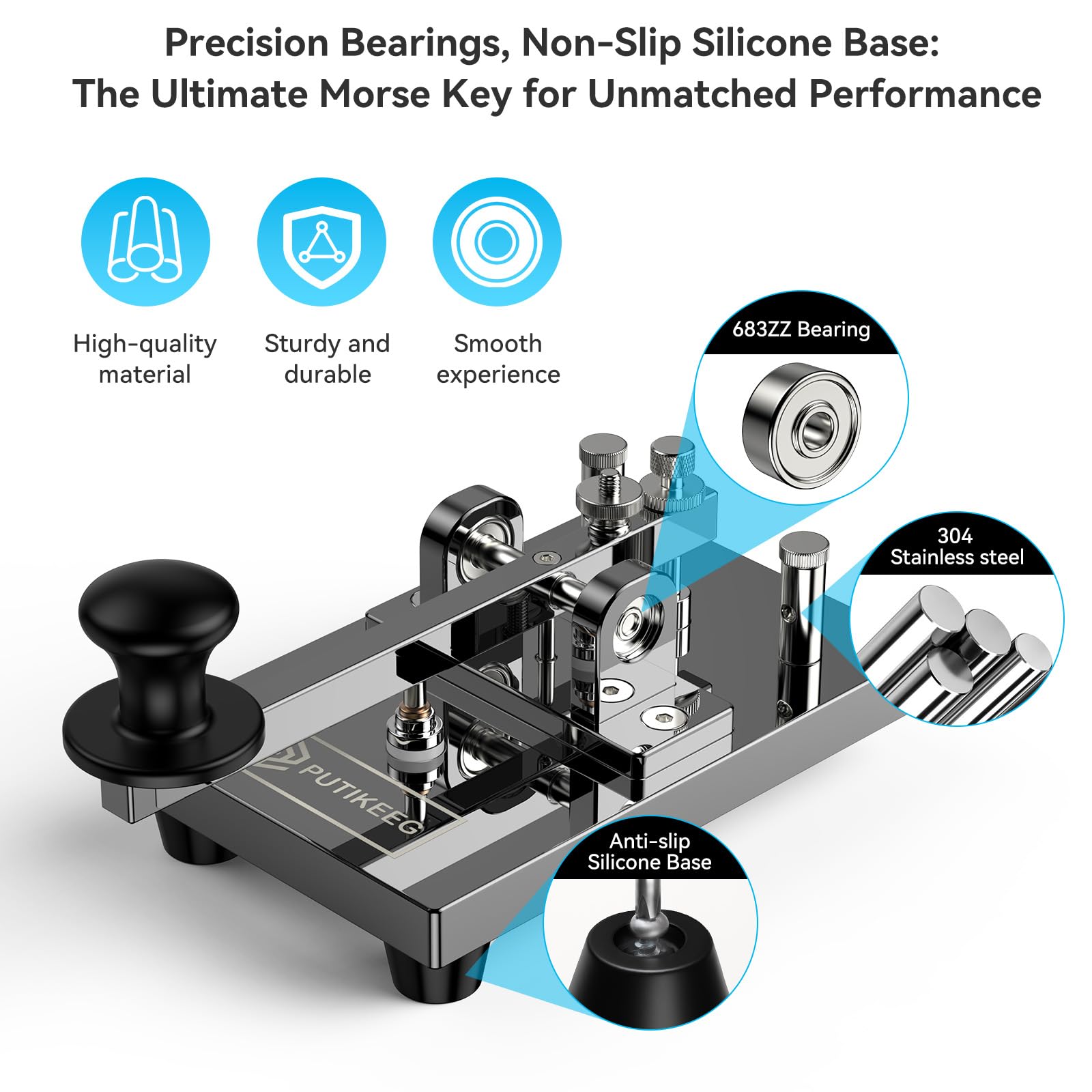 Precision Bearings, Non-Slip Silicone Base:
The Ultimate Morse Key for Unmatched Performance

High-quality material

Sturdy and durable

Smooth experience

683ZZ Bearing

304 Stainless steel

PUTIKEEG

Anti-slip Silicone Base